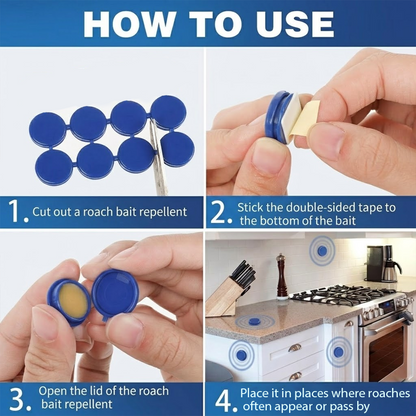 HOW TO USE

1. Cut out a roach bait repellent

2. Stick the double-sided tape to the bottom of the bait

3. Open the lid of the roach bait repellent

4. Place it in places where roaches often appear or pass by